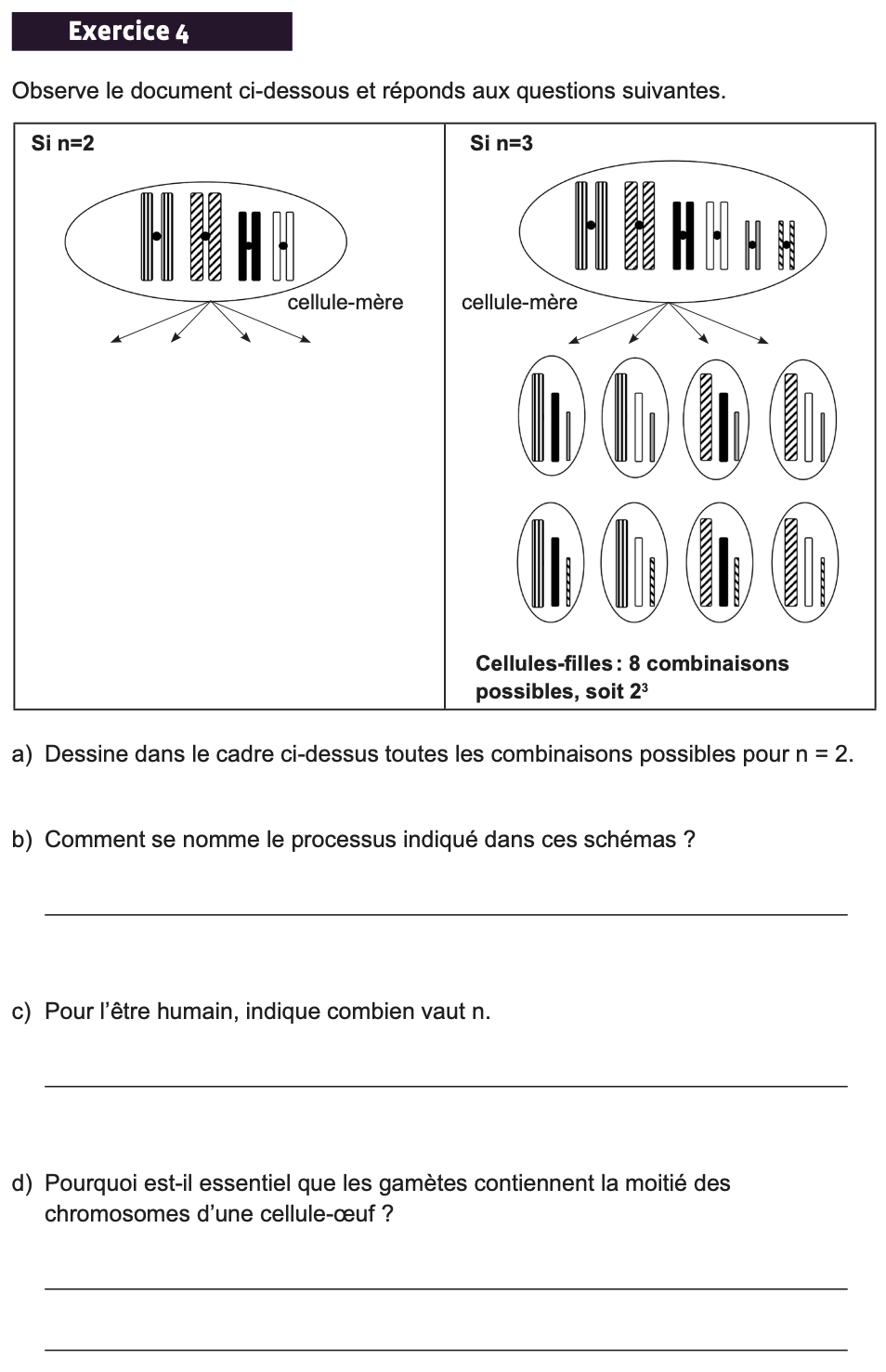 Exercice 4

Observe le document ci-dessous et réponds aux questions suivantes.

Si n=2

cellule-mère

Si n=3

cellule-mère

Cellules-filles : 8 combinaisons possibles, soit $2^3$

a) Dessine dans le cadre ci-dessus toutes les combinaisons possibles pour n = 2.

b) Comment se nomme le processus indiqué dans ces schémas ?

c) Pour l'être humain, indique combien vaut n.

d) Pourquoi est-il essentiel que les gamètes contiennent la moitié des chromosomes d'une cellule-œuf ?